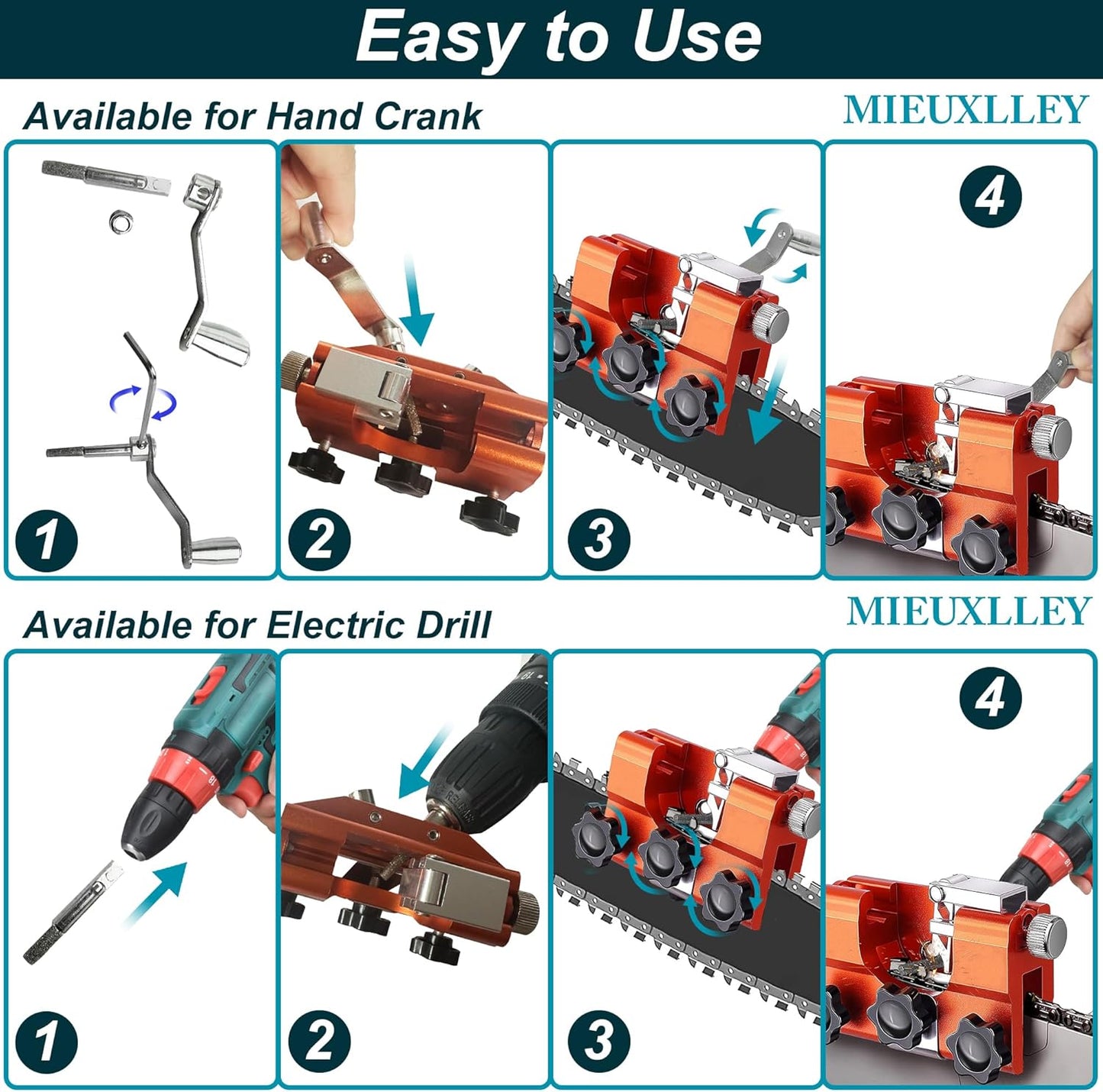 Easy to Use

Available for Hand Crank

MIEUXLLEY

1

2

3

4

Available for Electric Drill

MIEUXLLEY

1

2

3

4