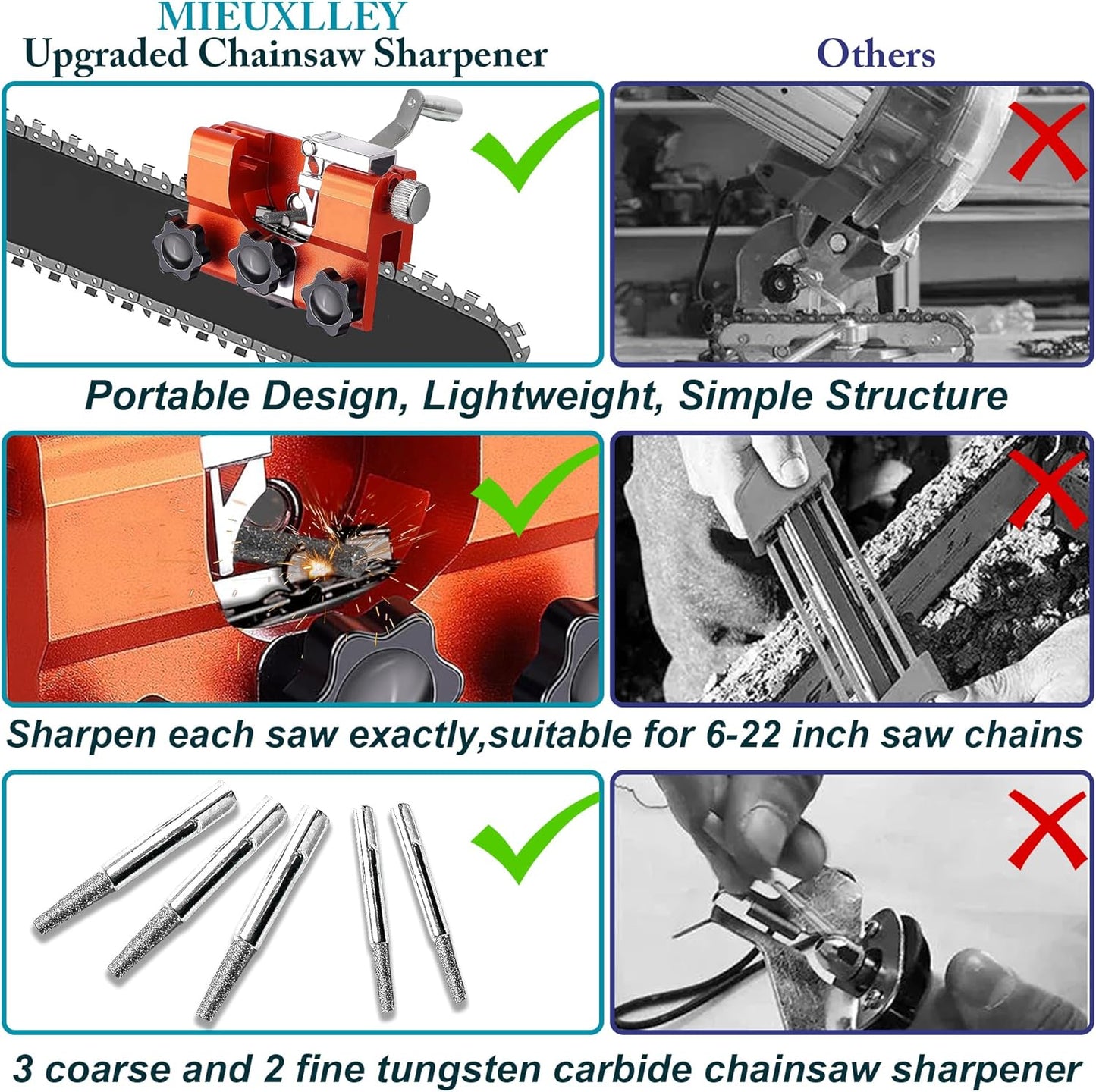 MIEUXLLEY
Upgraded Chainsaw Sharpener

Others

Portable Design, Lightweight, Simple Structure

Sharpen each saw exactly,suitable for 6-22 inch saw chains

3 coarse and 2 fine tungsten carbide chainsaw sharpener