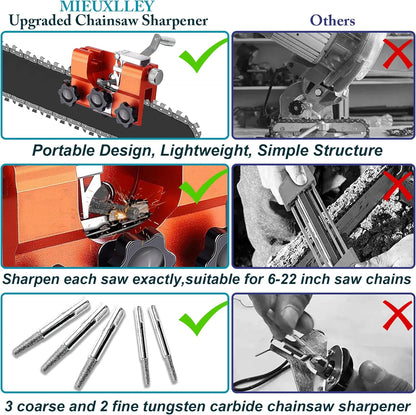 MIEUXLLEY
Upgraded Chainsaw Sharpener

Others

Portable Design, Lightweight, Simple Structure

Sharpen each saw exactly,suitable for 6-22 inch saw chains

3 coarse and 2 fine tungsten carbide chainsaw sharpener